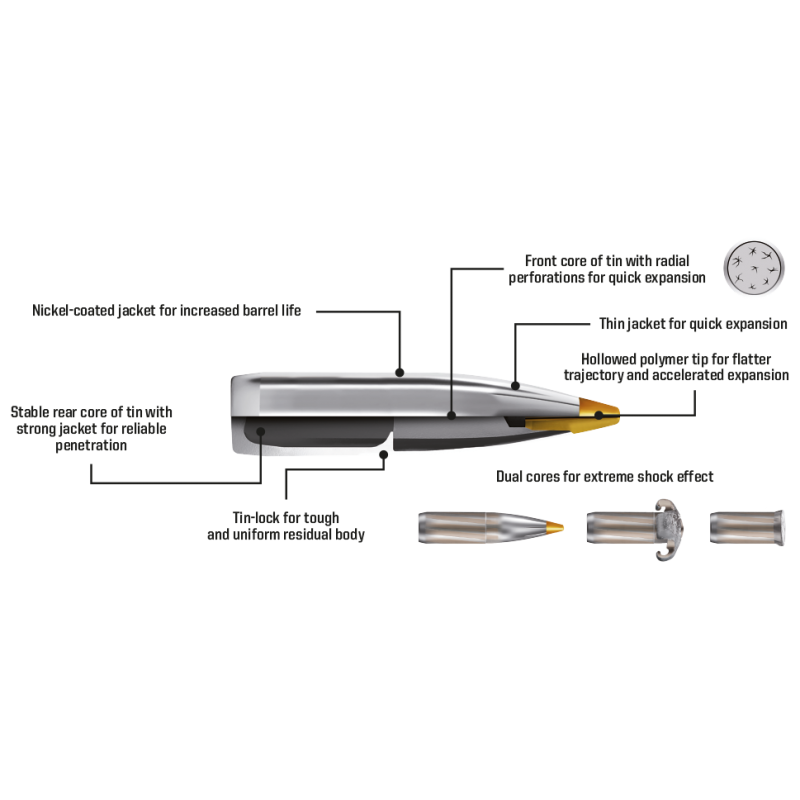 Front core of tin with radial perforations for quick expansion

Nickel-coated jacket for increased barrel life

Thin jacket for quick expansion

Hollowed polymer tip for flatter trajectory and accelerated expansion

Stable rear core of tin with strong jacket for reliable penetration

Dual cores for extreme shock effect

Tin-lock for tough and uniform residual body