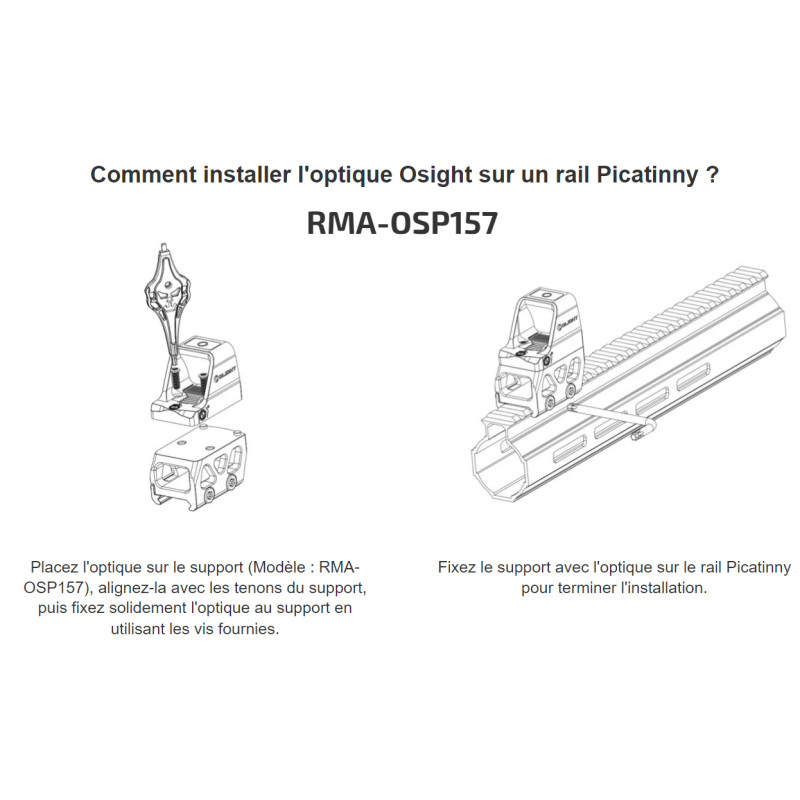 Comment installer l'optique Osight sur un rail Picatinny ?

RMA-OSP157

OLIGHT

OLIGHT

Placez l'optique sur le support (Modèle : RMA-OSP157), alignez-la avec les tenons du support, puis fixez solidement l'optique au support en utilisant les vis fournies.

Fixez le support avec l'optique sur le rail Picatinny pour terminer l'installation.